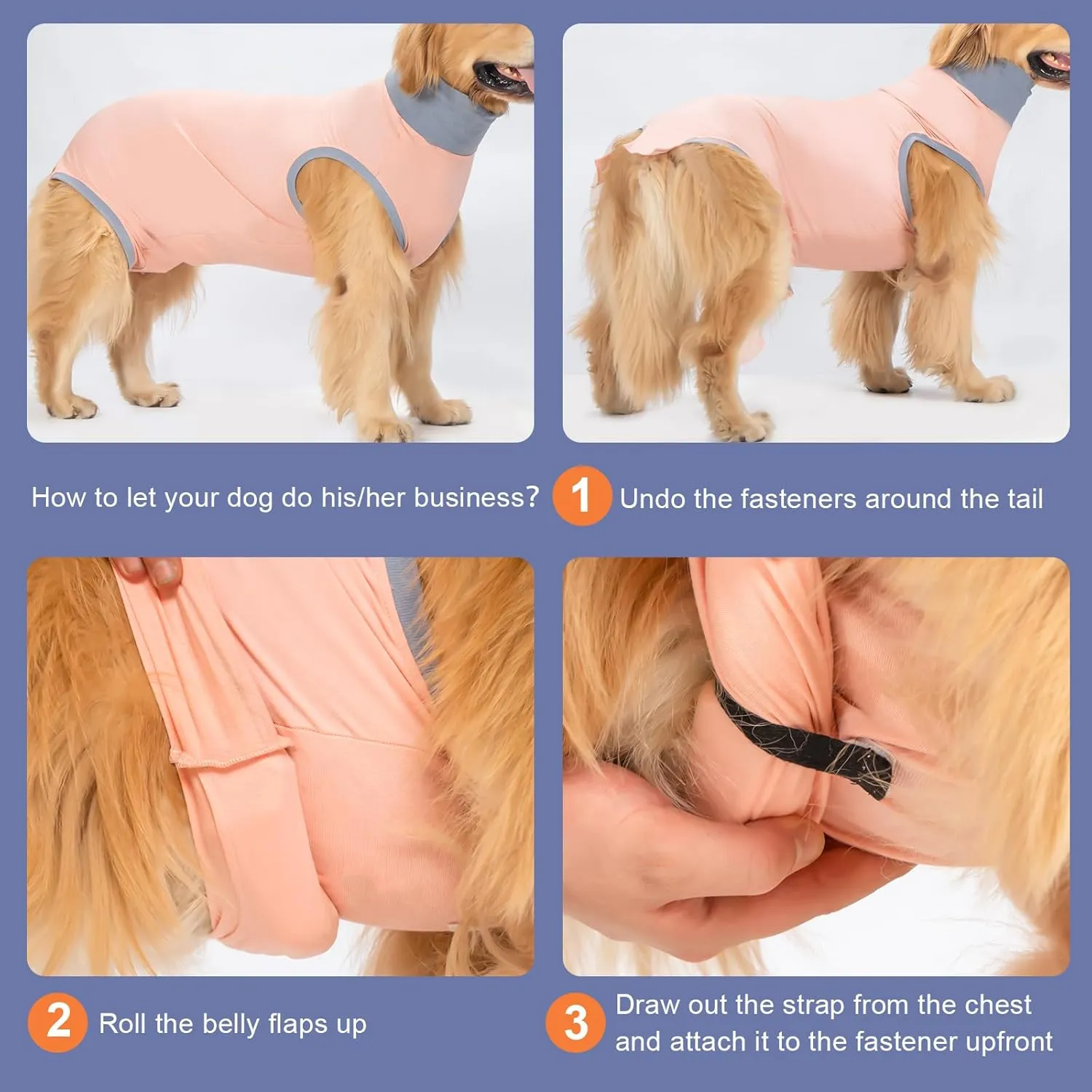 How to let your dog do his/her business?

1 Undo the fasteners around the tail

2 Roll the belly flaps up

3 Draw out the strap from the chest and attach it to the fastener upfront